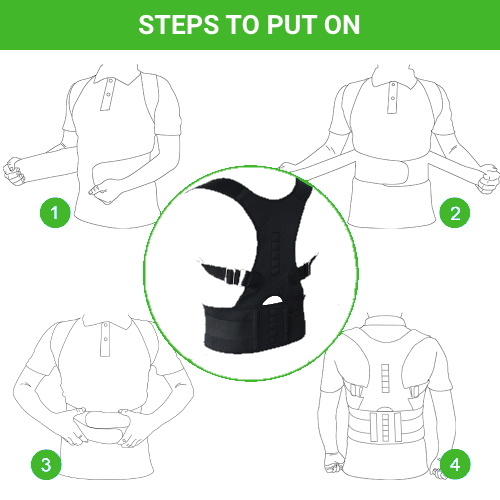 STEPS TO PUT ON

1

2

3

4